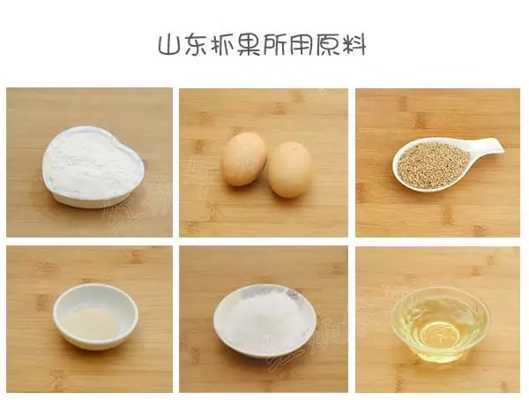 山东抓果所用原料